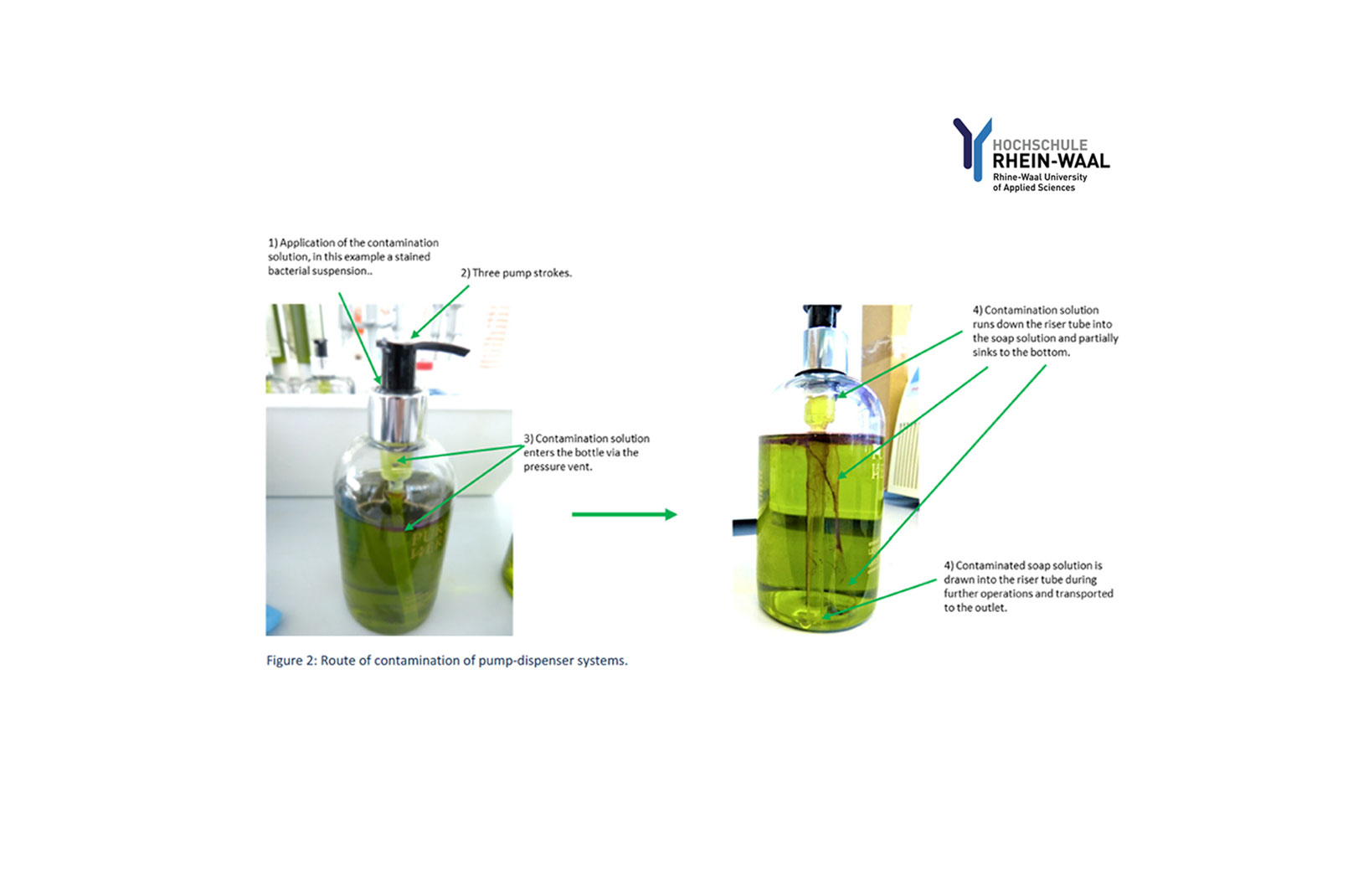 HOCHSCHULE
RHEIN-WAAL
Rhine-Waal University
of Applied Sciences

1) Application of the contamination solution, in this example a stained bacterial suspension..

2) Three pump strokes.

3) Contamination solution enters the bottle via the pressure vent.

4) Contamination solution runs down the riser tube into the soap solution and partially sinks to the bottom.

4) Contaminated soap solution is drawn into the riser tube during further operations and transported to the outlet.

Figure 2: Route of contamination of pump-dispenser systems.